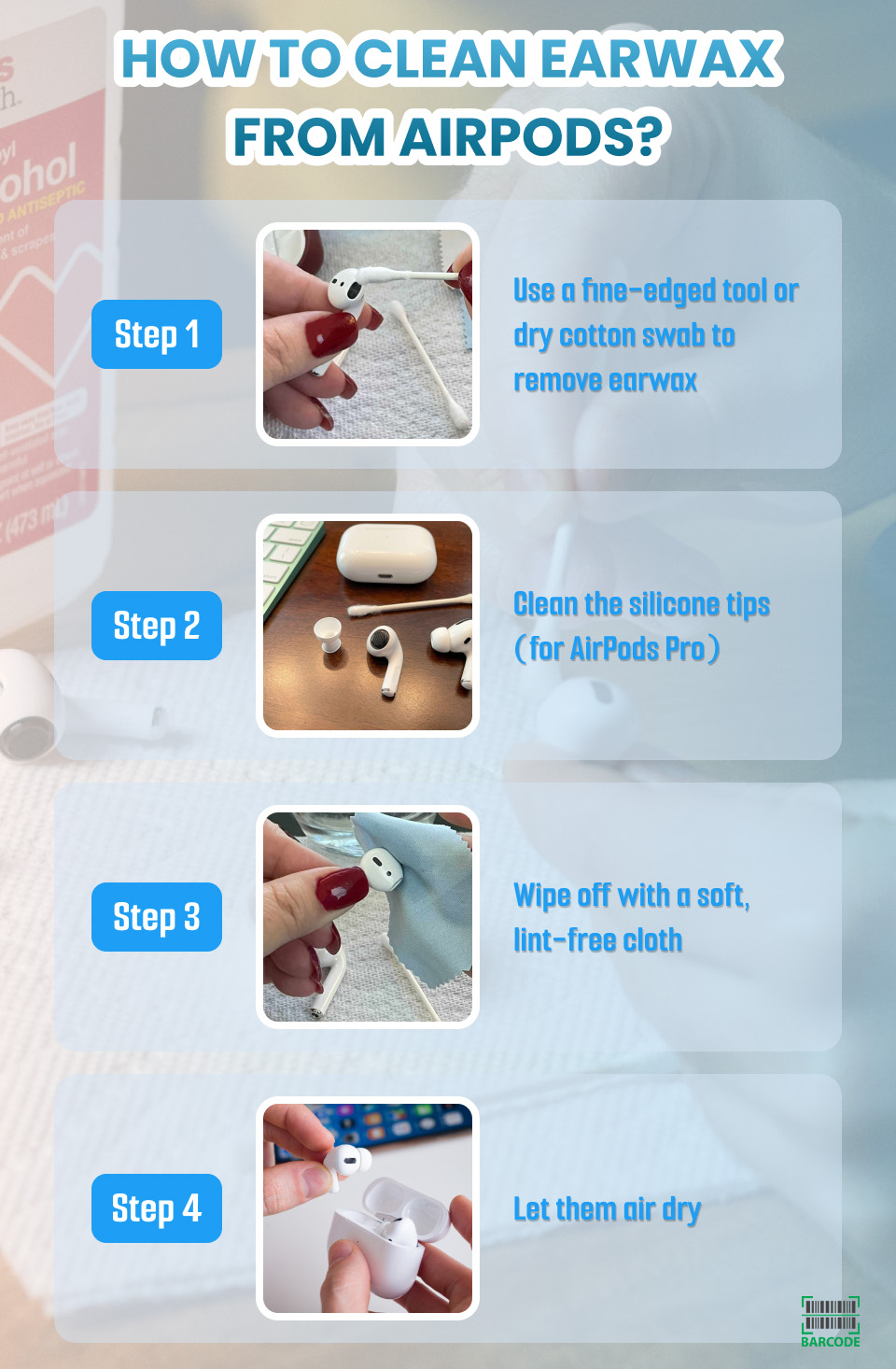 HOW TO CLEAN EARWAX FROM AIRPODS?

Step 1

Use a fine-edged tool or dry cotton swab to remove earwax

Step 2

Clean the silicone tips (for AirPods Pro)

Step 3

Wipe off with a soft, lint-free cloth

Step 4

Let them air dry

BARCODE